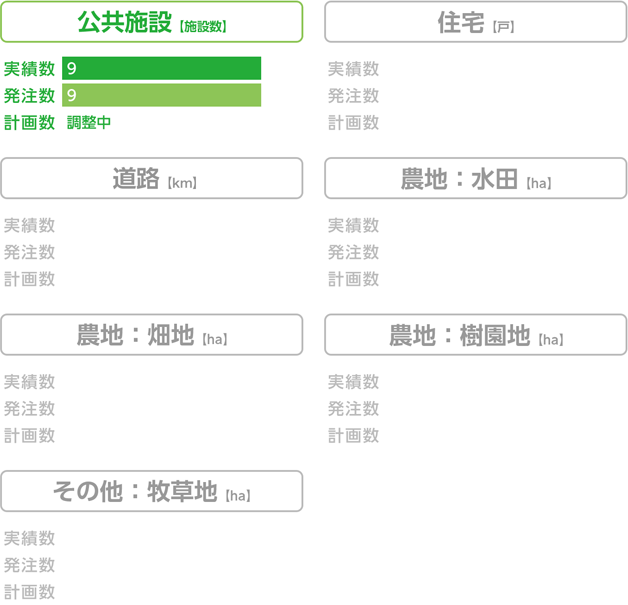 公共施設【施設数】

実績数 9
発注数 9
計画数 調整中

住宅【戸】

実績数
発注数
計画数

道路【km】

実績数
発注数
計画数

農地：水田【ha】

実績数
発注数
計画数

農地：畑地【ha】

実績数
発注数
計画数

農地：樹園地【ha】

実績数
発注数
計画数

その他：牧草地【ha】

実績数
発注数
計画数