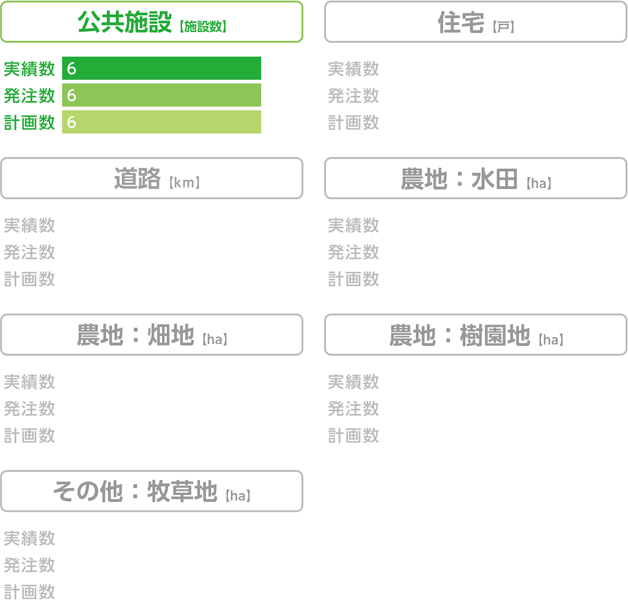 公共施設【施設数】

実績数 6
発注数 6
計画数 6

住宅【戸】

実績数
発注数
計画数

道路【km】

実績数
発注数
計画数

農地：水田【ha】

実績数
発注数
計画数

農地：畑地【ha】

実績数
発注数
計画数

農地：樹園地【ha】

実績数
発注数
計画数

その他：牧草地【ha】

実績数
発注数
計画数